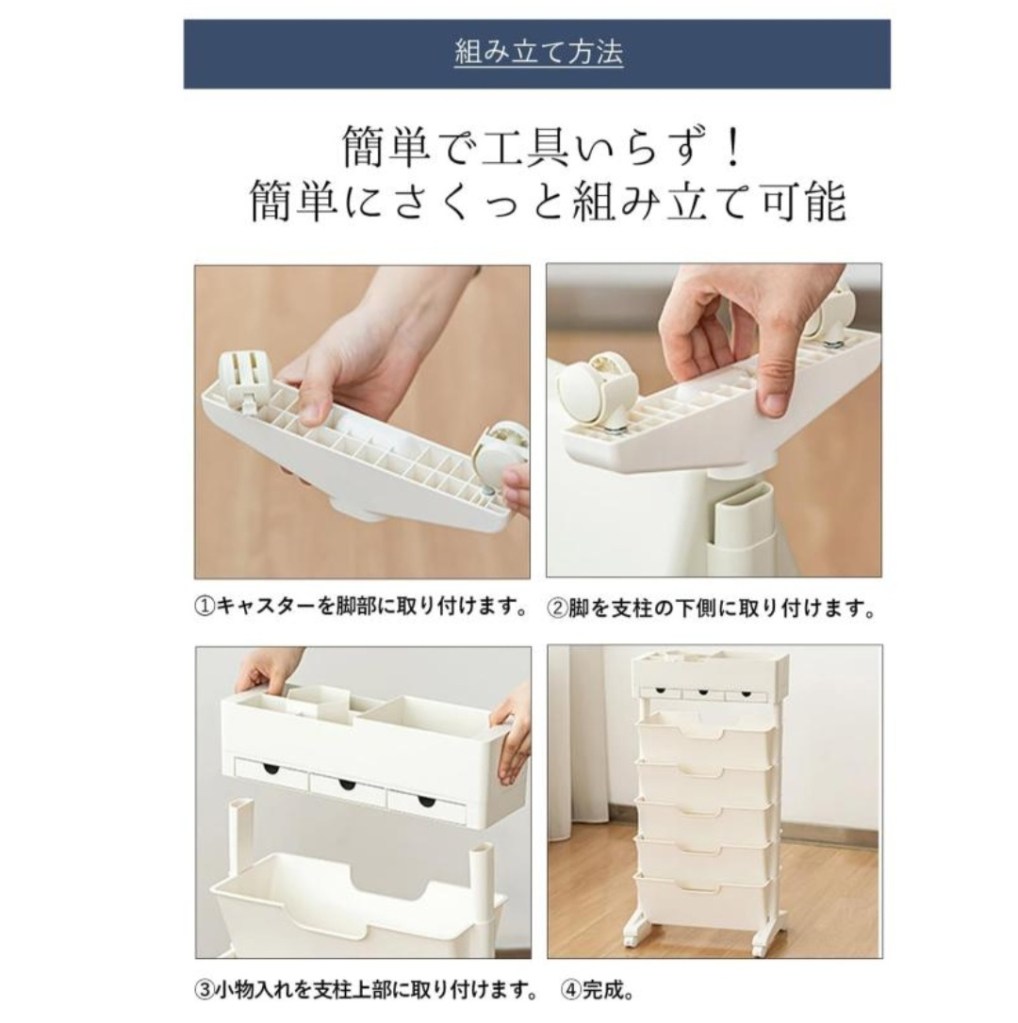 組み立て方法

簡単で工具いらず！
簡単にさくっと組み立て可能

①キャスターを脚部に取り付けます。

②脚を支柱の下側に取り付けます。

③小物入れを支柱上部に取り付けます。

④完成。