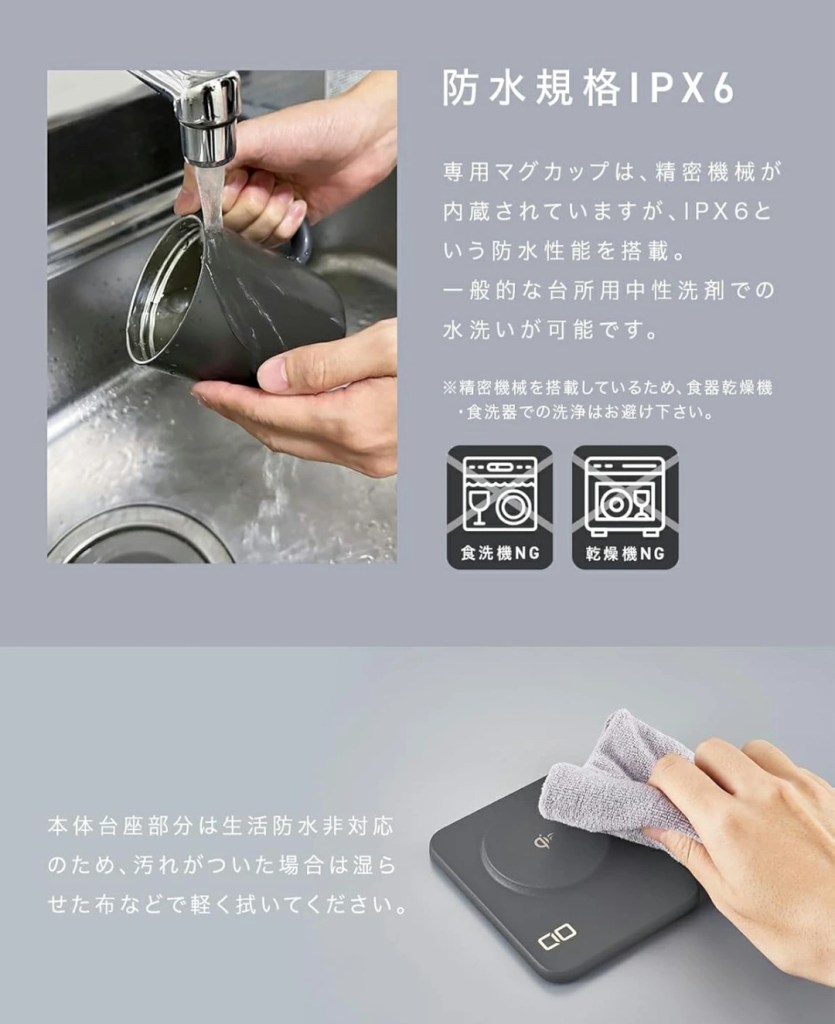 防水規格IPX6

専用マグカップは、精密機械が内蔵されていますが、IPX6という防水性能を搭載。
一般的な台所用中性洗剤での水洗いが可能です。

※精密機械を搭載しているため、食器乾燥機・食洗器での洗浄はお避け下さい。

食洗機NG

乾燥機NG

本体台座部分は生活防水非対応のため、汚れがついた場合は湿らせた布などで軽く拭いてください。

CIO