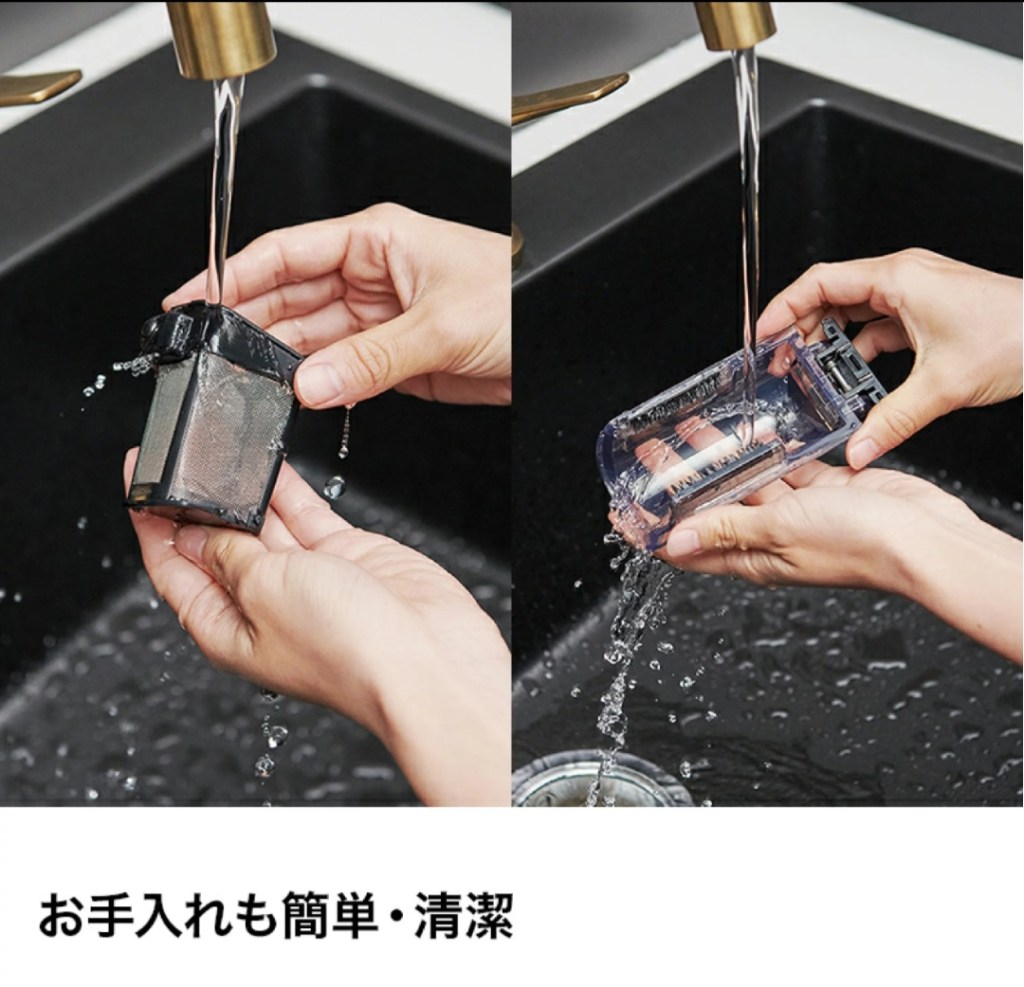 お手入れも簡単・清潔