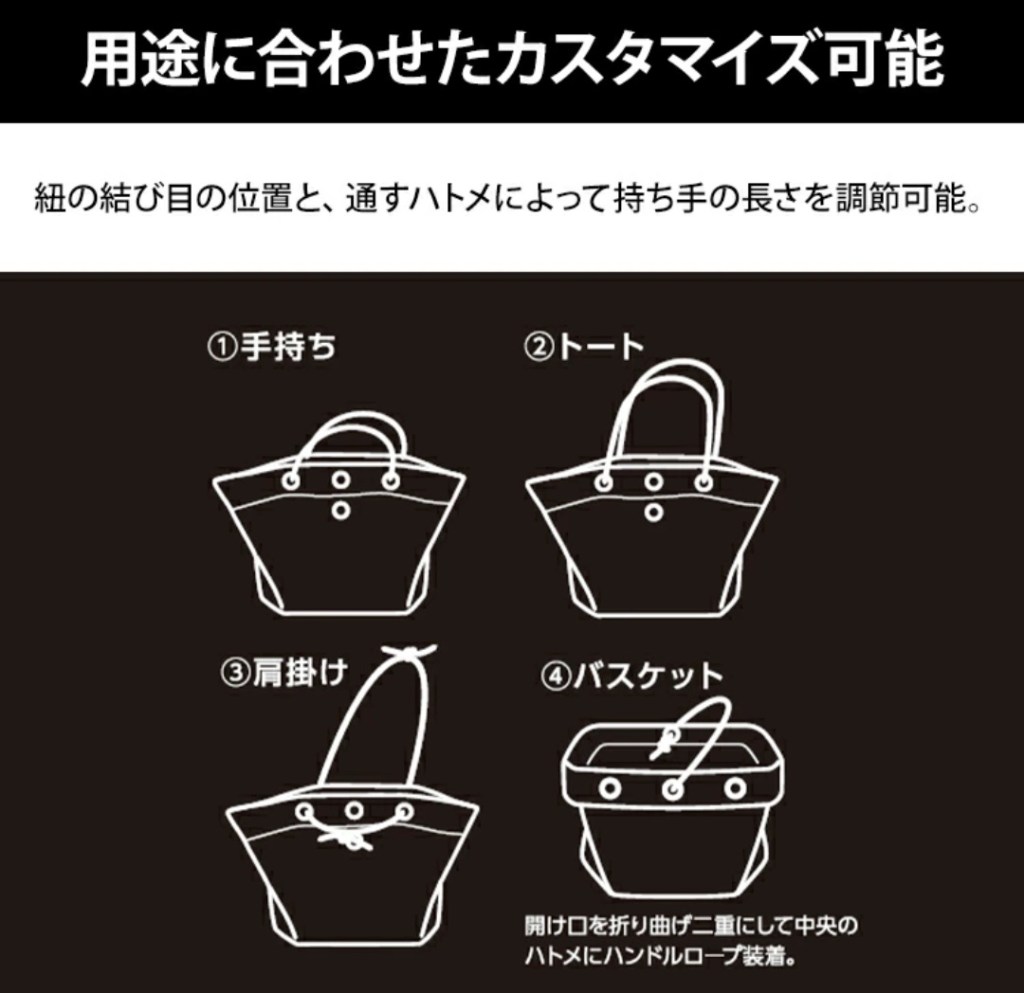 用途に合わせたカスタマイズ可能

紐の結び目の位置と、通すハトメによって持ち手の長さを調節可能。

①手持ち

②トート

③肩掛け

④バスケット

開け口を折り曲げ二重にして中央のハトメにハンドルロープ装着。