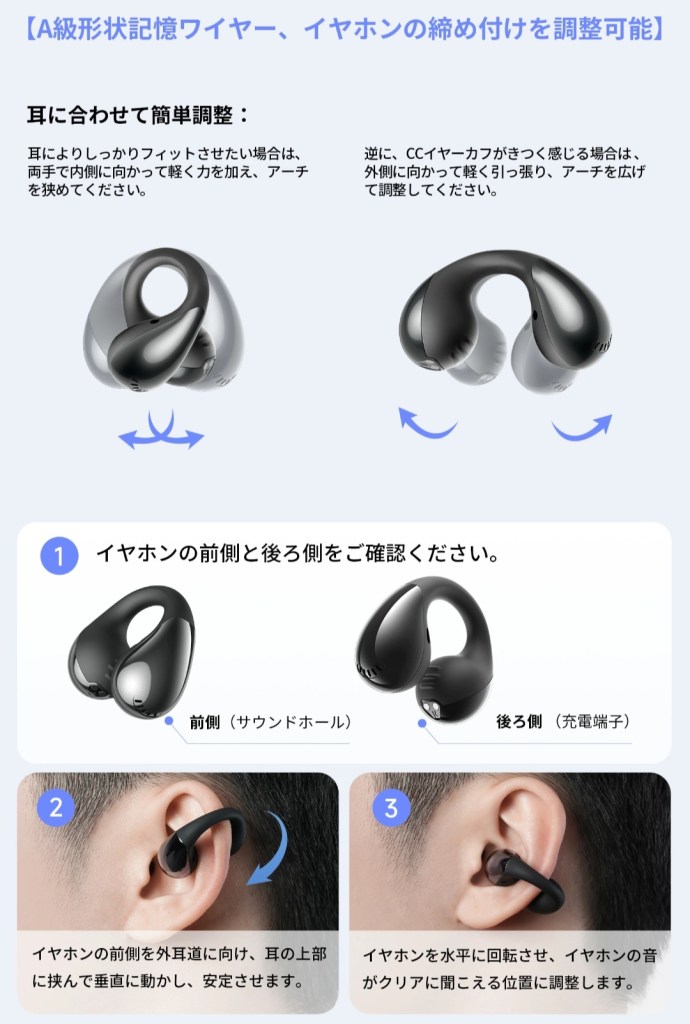 【A級形状記憶ワイヤー、イヤホンの締め付けを調整可能】

耳に合わせて簡単調整：

耳によりしっかりフィットさせたい場合は、両手で内側に向かって軽く力を加え、アーチを狭めてください。

逆に、CCイヤーカフがきつく感じる場合は、外側に向かって軽く引っ張り、アーチを広げて調整してください。

1 イヤホンの前側と後ろ側をご確認ください。

前側（サウンドホール）

後ろ側（充電端子）

2

イヤホンの前側を外耳道に向け、耳の上部に挟んで垂直に動かし、安定させます。

3

イヤホンを水平に回転させ、イヤホンの音がクリアに聞こえる位置に調整します。