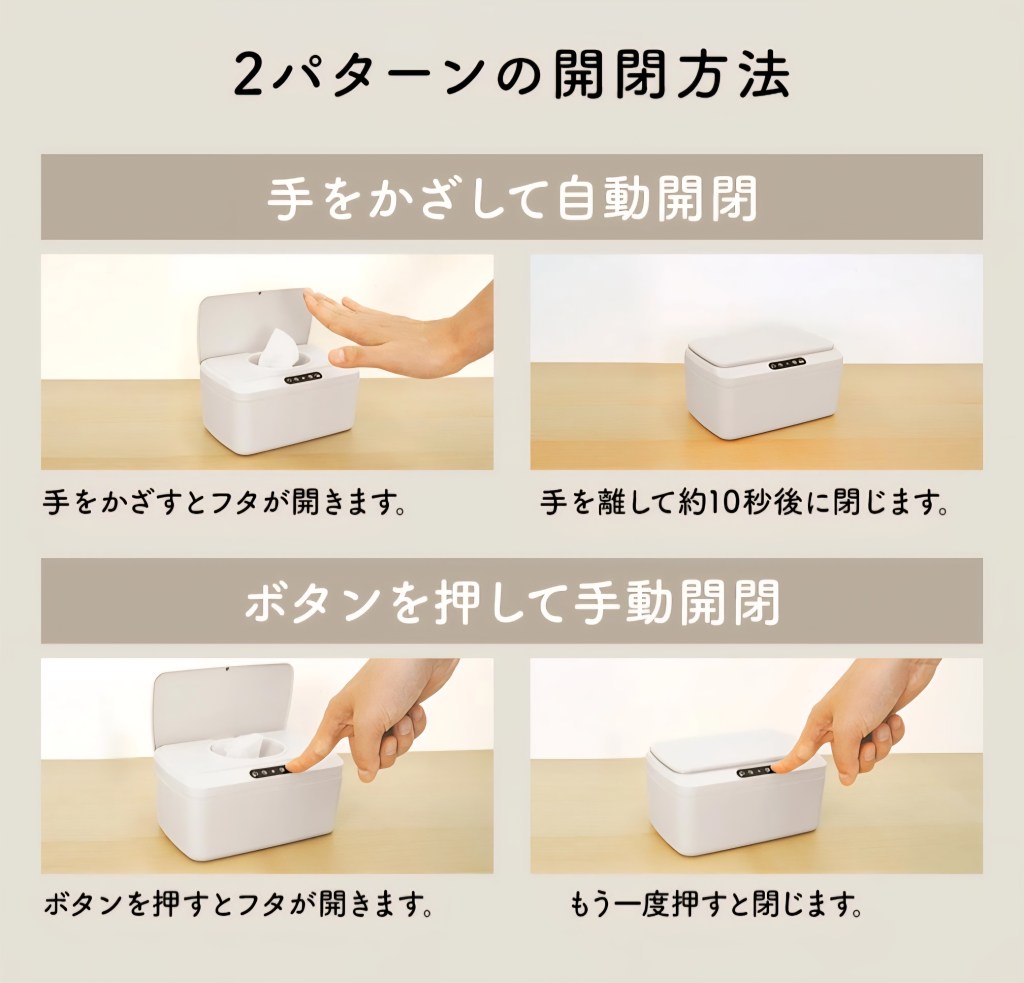 2パターンの開閉方法

手をかざして自動開閉

手をかざすとフタが開きます。

手を離して約10秒後に閉じます。

ボタンを押して手動開閉

ボタンを押すとフタが開きます。

もう一度押すと閉じます。