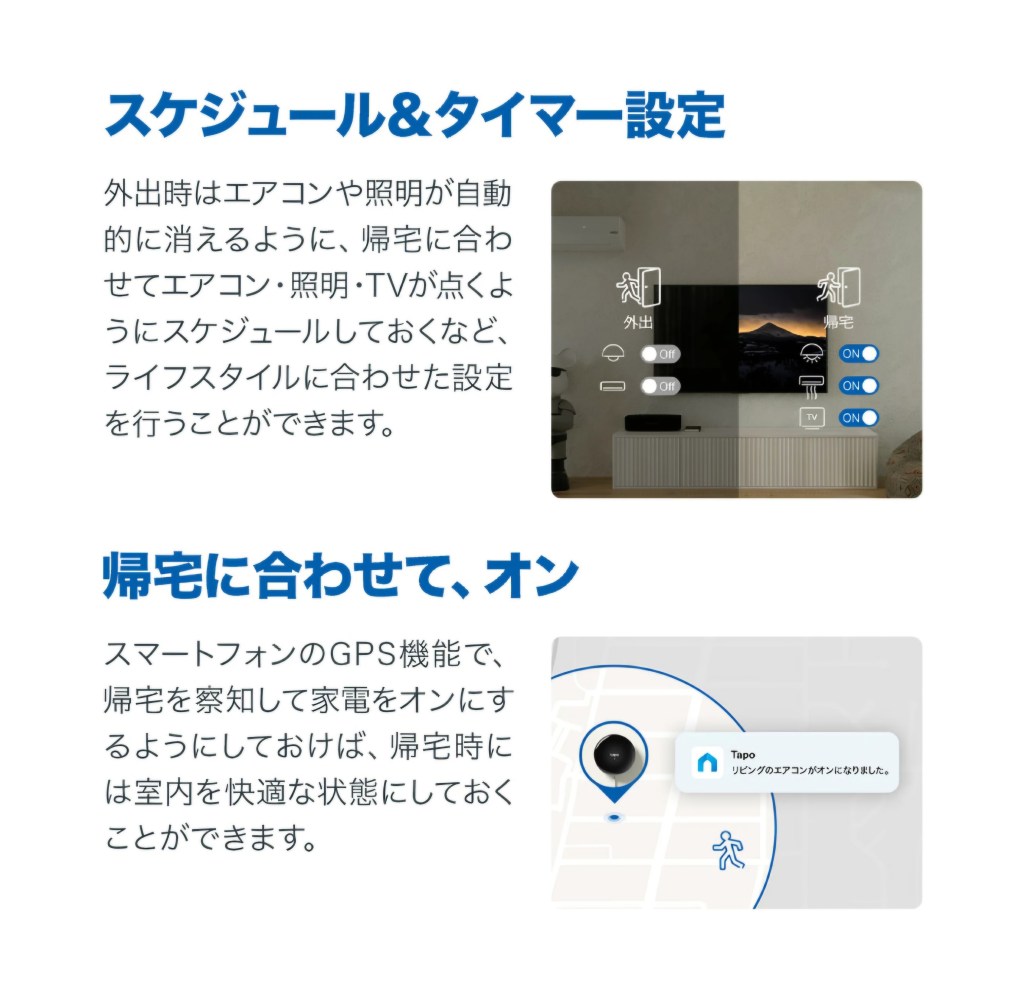 スケジュール&タイマー設定

外出時はエアコンや照明が自動的に消えるように、帰宅に合わせてエアコン・照明・TVが点くようにスケジュールしておくなど、ライフスタイルに合わせた設定を行うことができます。

外出
Off
Off

帰宅
ON
ON
TV
ON

帰宅に合わせて、オン

スマートフォンのGPS機能で、帰宅を察知して家電をオンにするようにしておけば、帰宅時には室内を快適な状態にしておくことができます。

Tapo
リビングのエアコンがオンになりました。